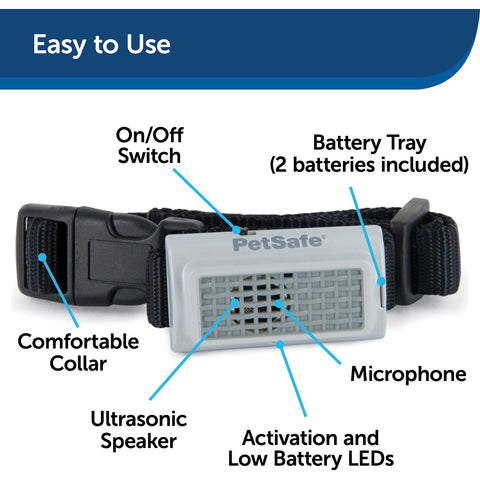 Easy to Use

On/Off Switch

Battery Tray (2 batteries included)

PetSafe®

Comfortable Collar

Microphone

Ultrasonic Speaker

Activation and Low Battery LEDs