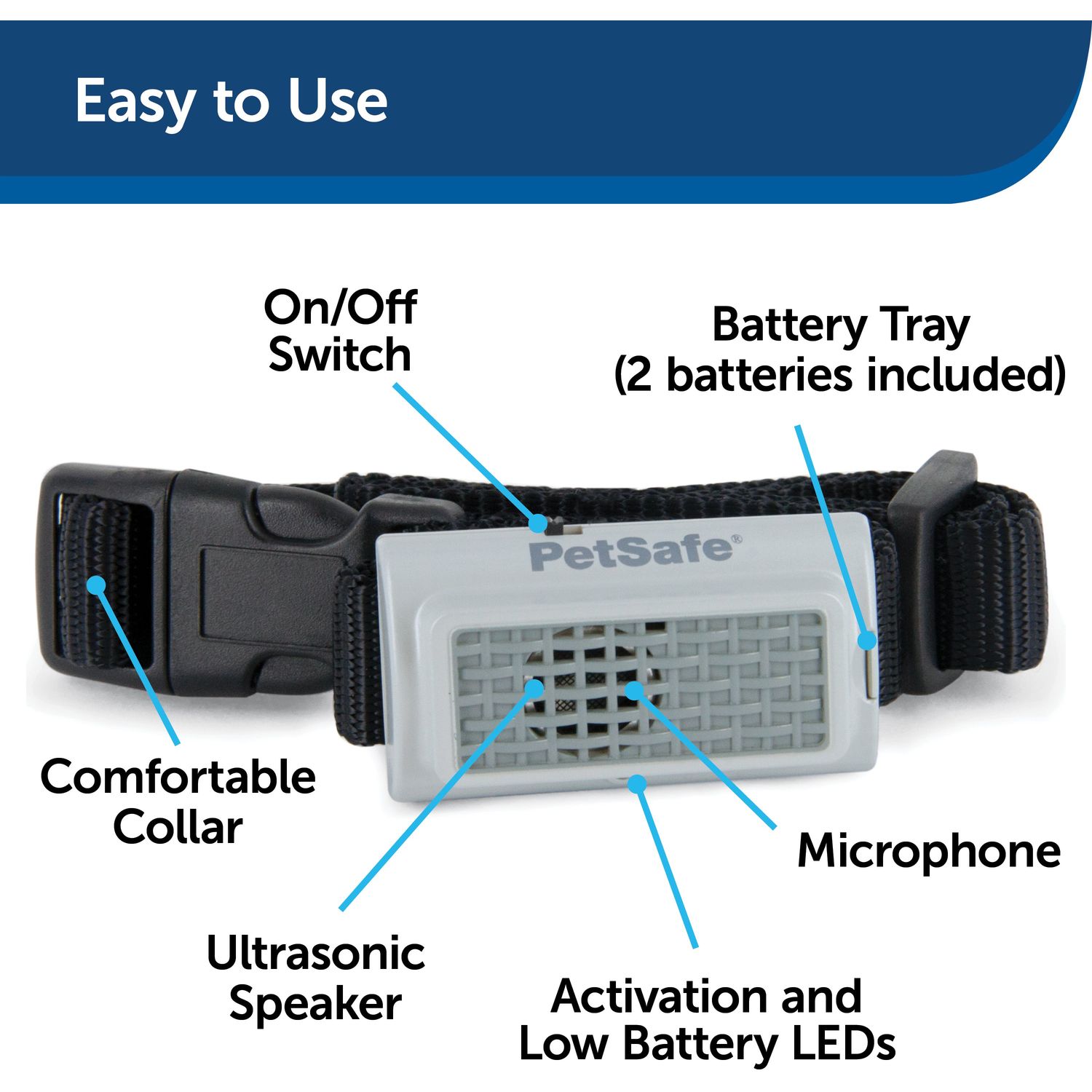 Easy to Use

On/Off Switch

Battery Tray (2 batteries included)

PetSafe®

Comfortable Collar

Microphone

Ultrasonic Speaker

Activation and Low Battery LEDs