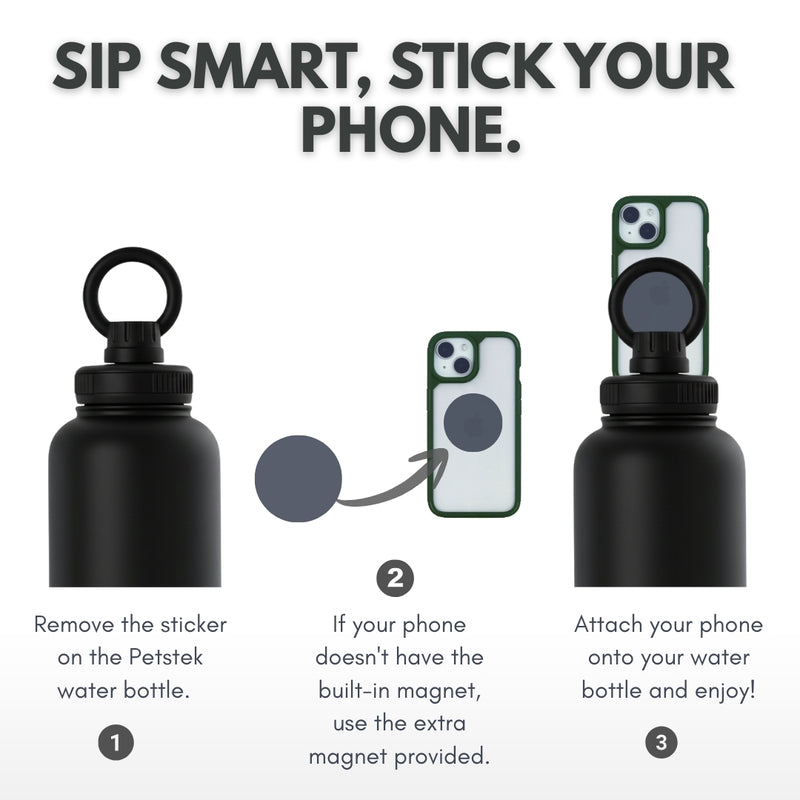 SIP SMART, STICK YOUR PHONE.

Remove the sticker on the Petstek water bottle.

1

2

If your phone doesn't have the built-in magnet, use the extra magnet provided.

Attach your phone onto your water bottle and enjoy!

3