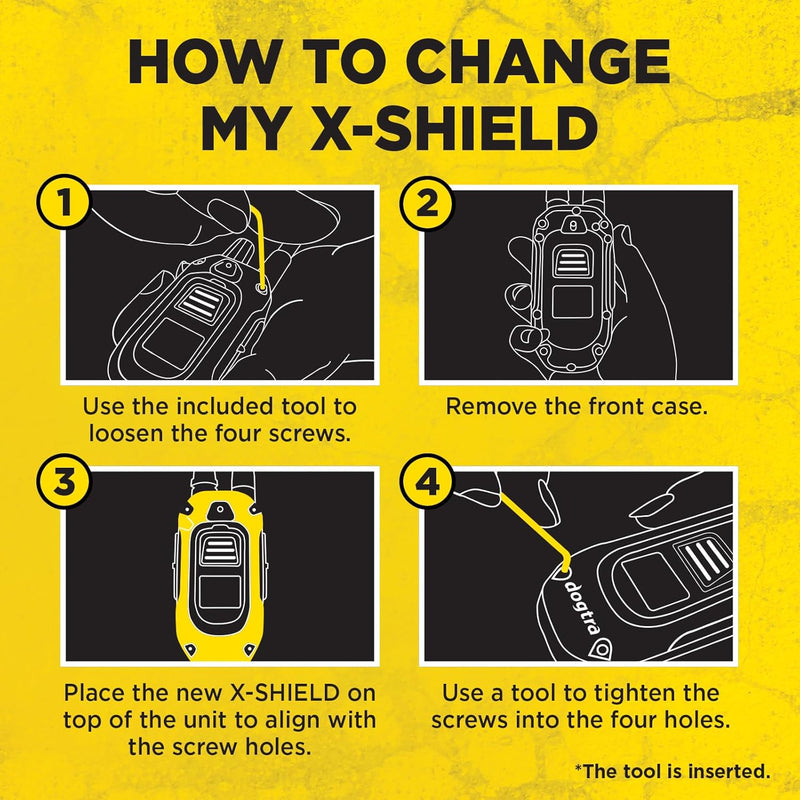 HOW TO CHANGE MY X-SHIELD

1

Use the included tool to loosen the four screws.

2

Remove the front case.

3

Place the new X-SHIELD on top of the unit to align with the screw holes.

4

dogtra

Use a tool to tighten the screws into the four holes.

*The tool is inserted.