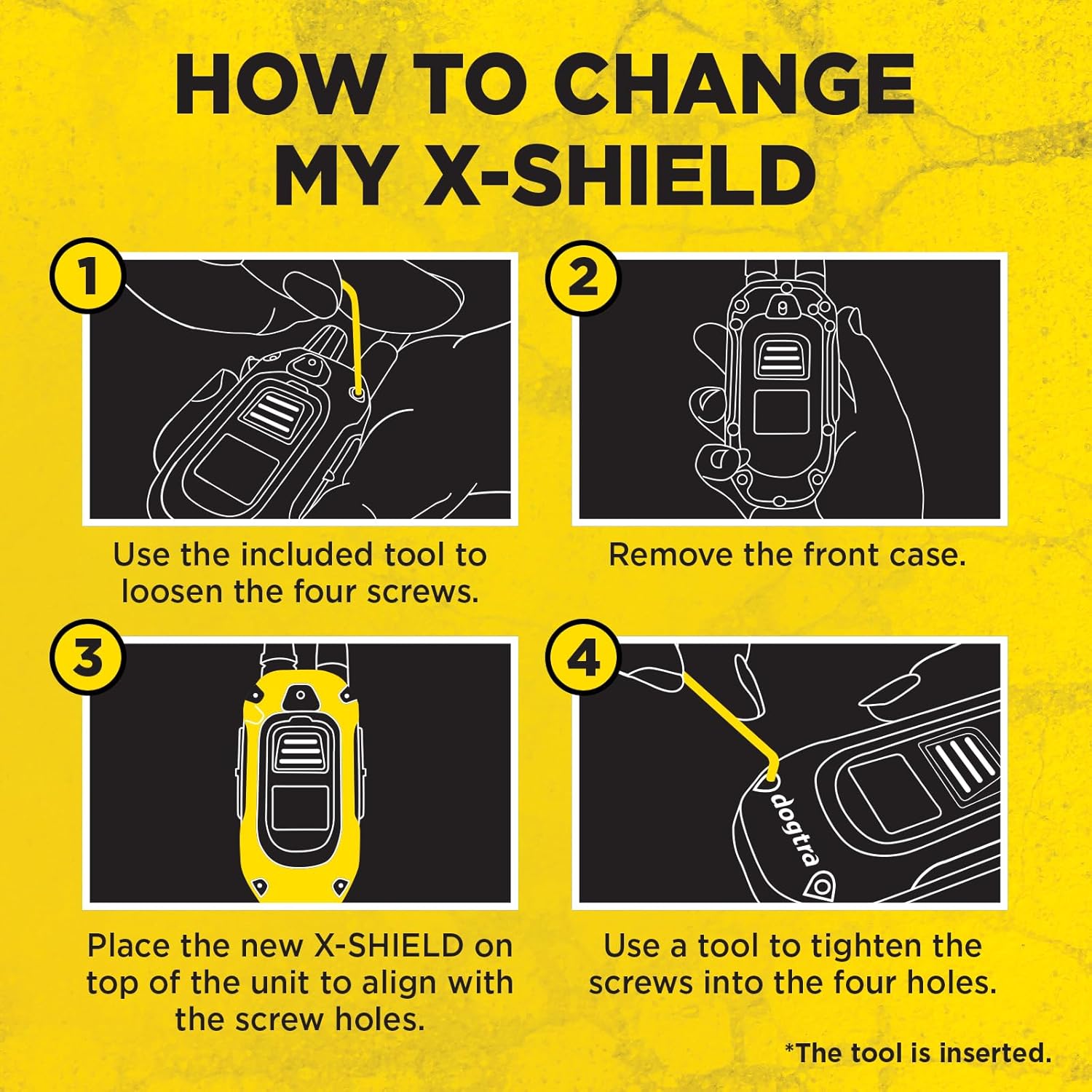 HOW TO CHANGE MY X-SHIELD

1

Use the included tool to loosen the four screws.

2

Remove the front case.

3

Place the new X-SHIELD on top of the unit to align with the screw holes.

4

dogtra

Use a tool to tighten the screws into the four holes.

*The tool is inserted.