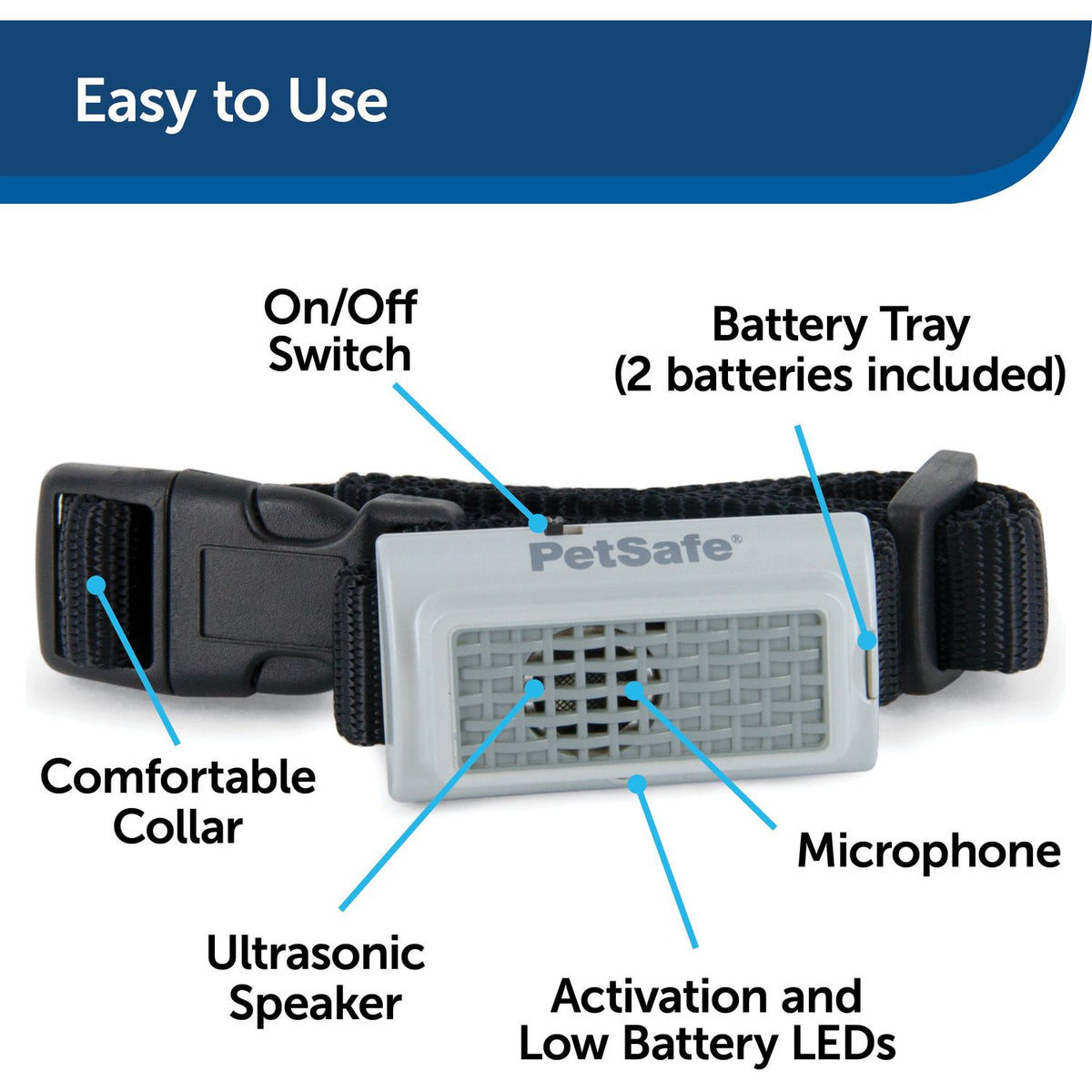 Easy to Use

On/Off Switch

Battery Tray (2 batteries included)

PetSafe®

Comfortable Collar

Microphone

Ultrasonic Speaker

Activation and Low Battery LEDs